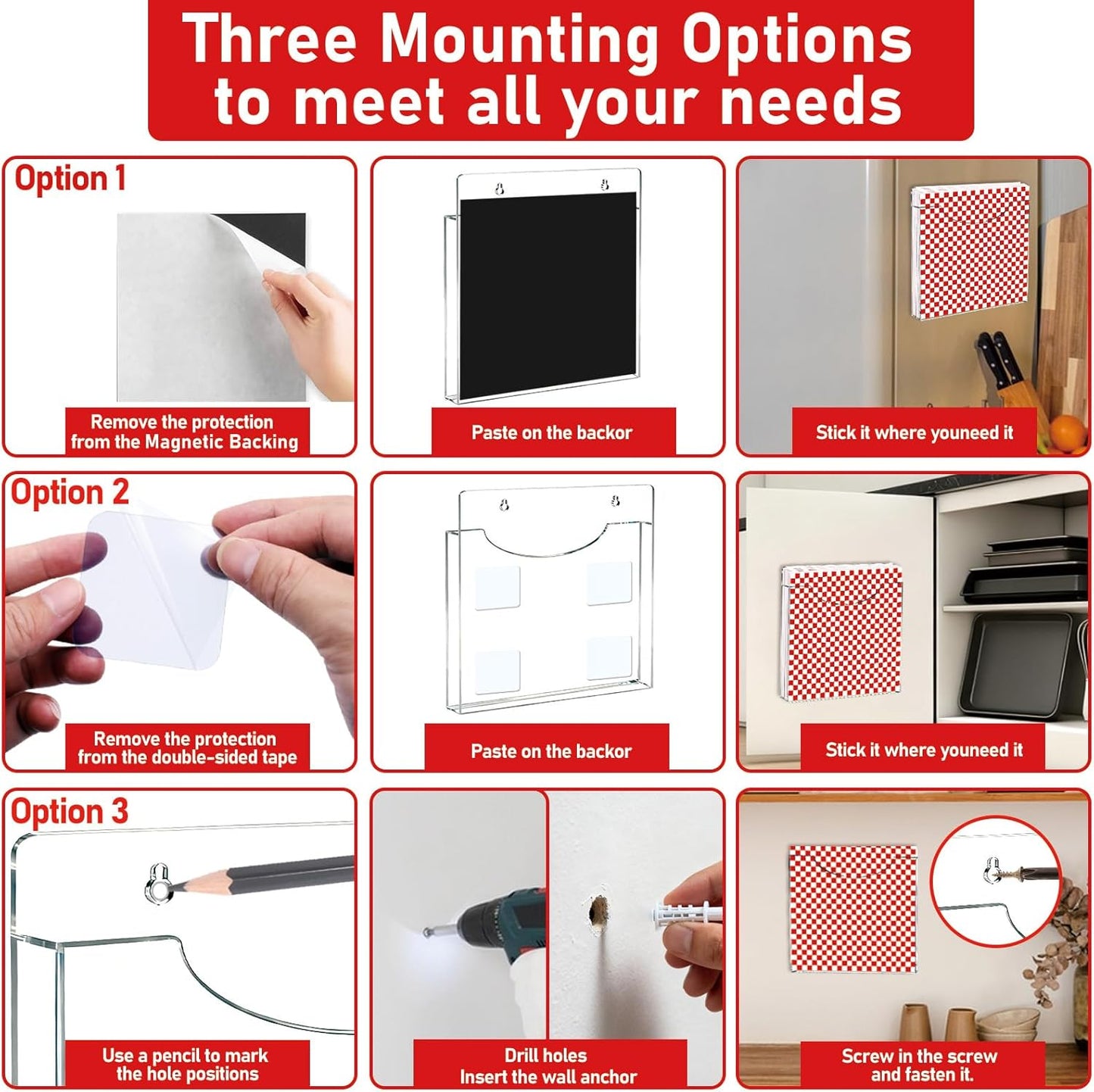 Three Mounting Options to meet all your needs

Option 1

Remove the protection from the Magnetic Backing

Paste on the backor

Stick it where youneed it

Option 2

Remove the protection from the double-sided tape

Paste on the backor

Stick it where youneed it

Option 3

Use a pencil to mark the hole positions

Drill holes
Insert the wall anchor

Screw in the screw and fasten it.