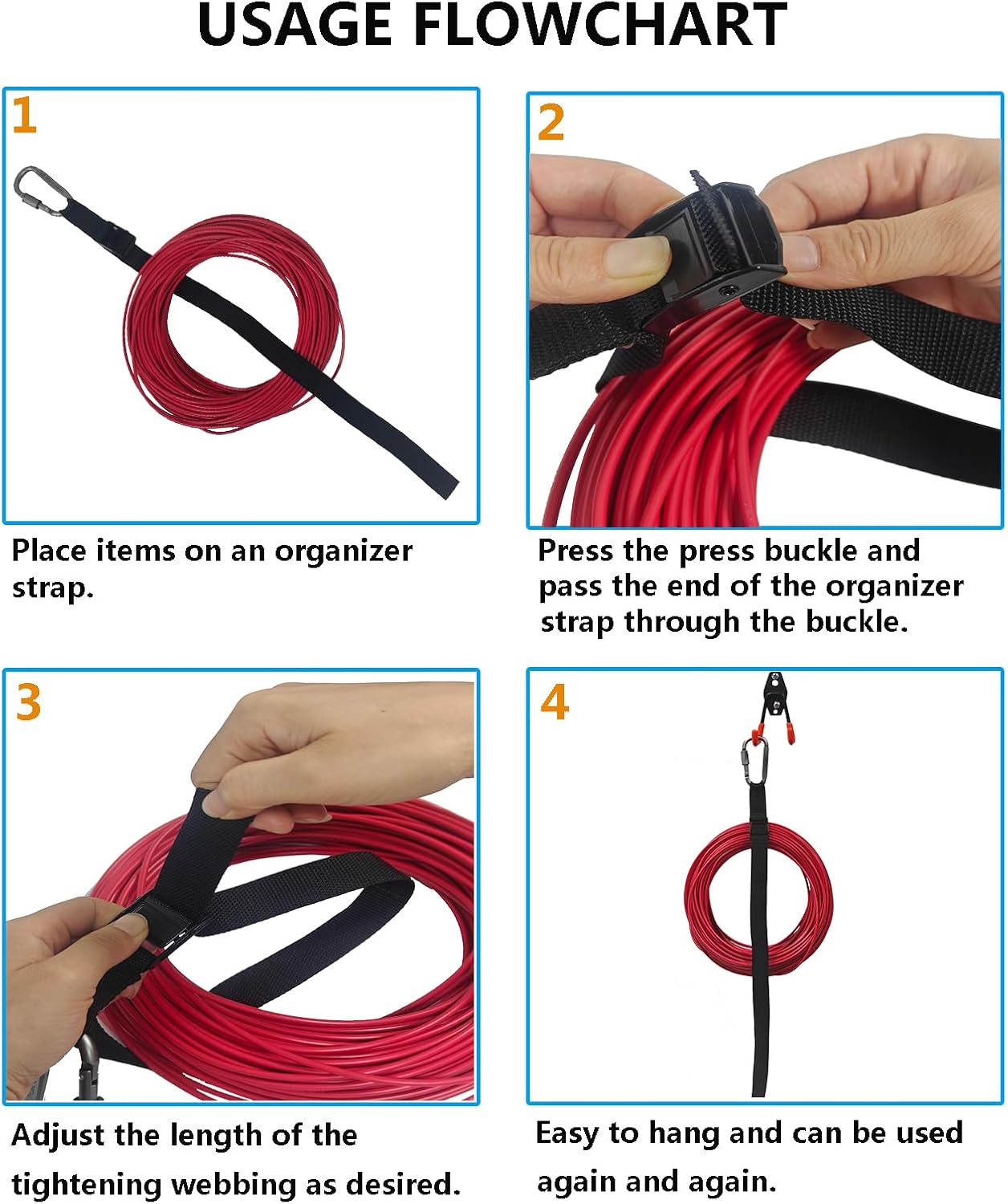 USAGE FLOWCHART

1

Place items on an organizer strap.

2

Press the press buckle and pass the end of the organizer strap through the buckle.

3

Adjust the length of the tightening webbing as desired.

4

Easy to hang and can be used again and again.