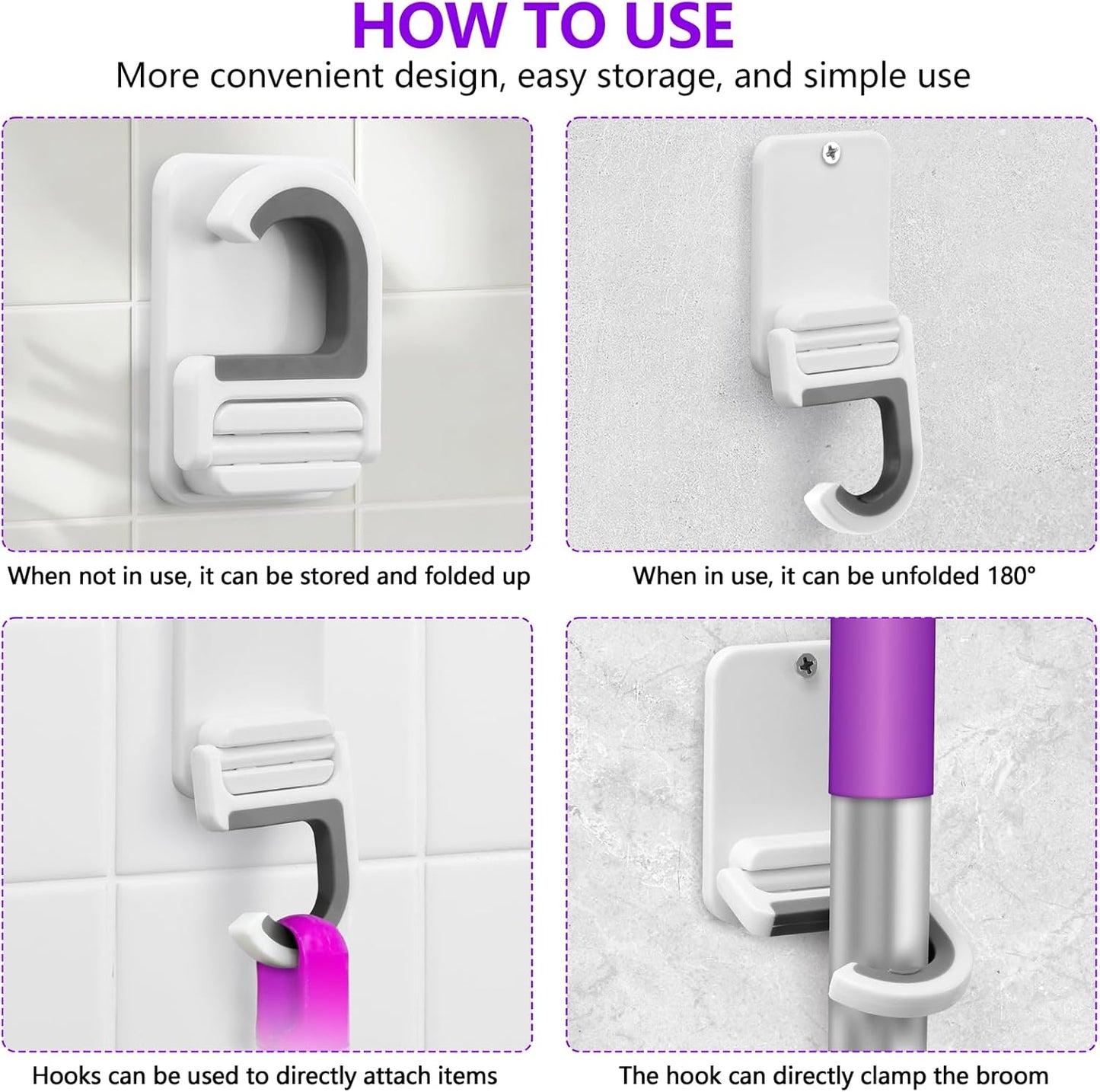 HOW TO USE

More convenient design, easy storage, and simple use

When not in use, it can be stored and folded up

When in use, it can be unfolded 180°

Hooks can be used to directly attach items

The hook can directly clamp the broom