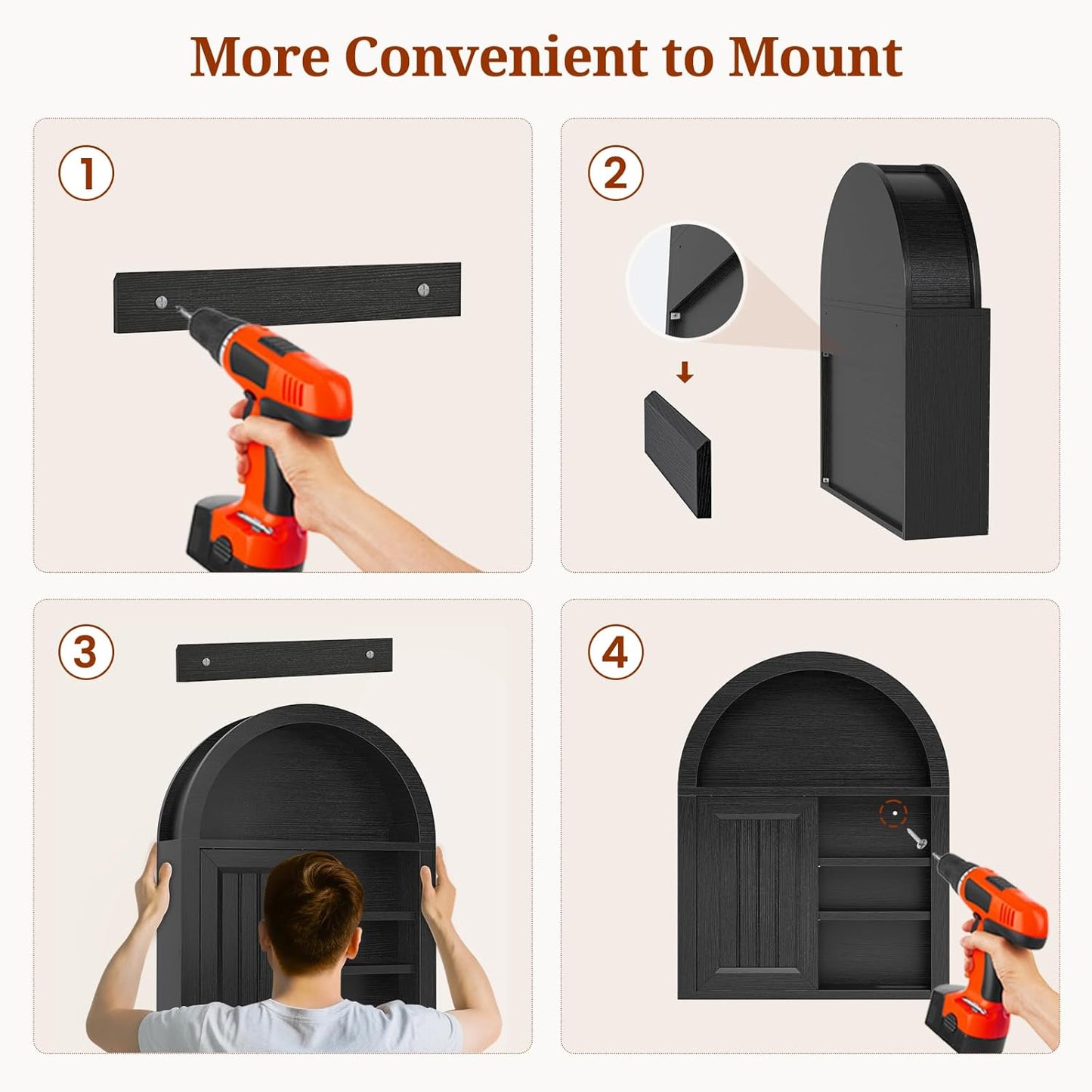 More Convenient to Mount

1

2

3

4