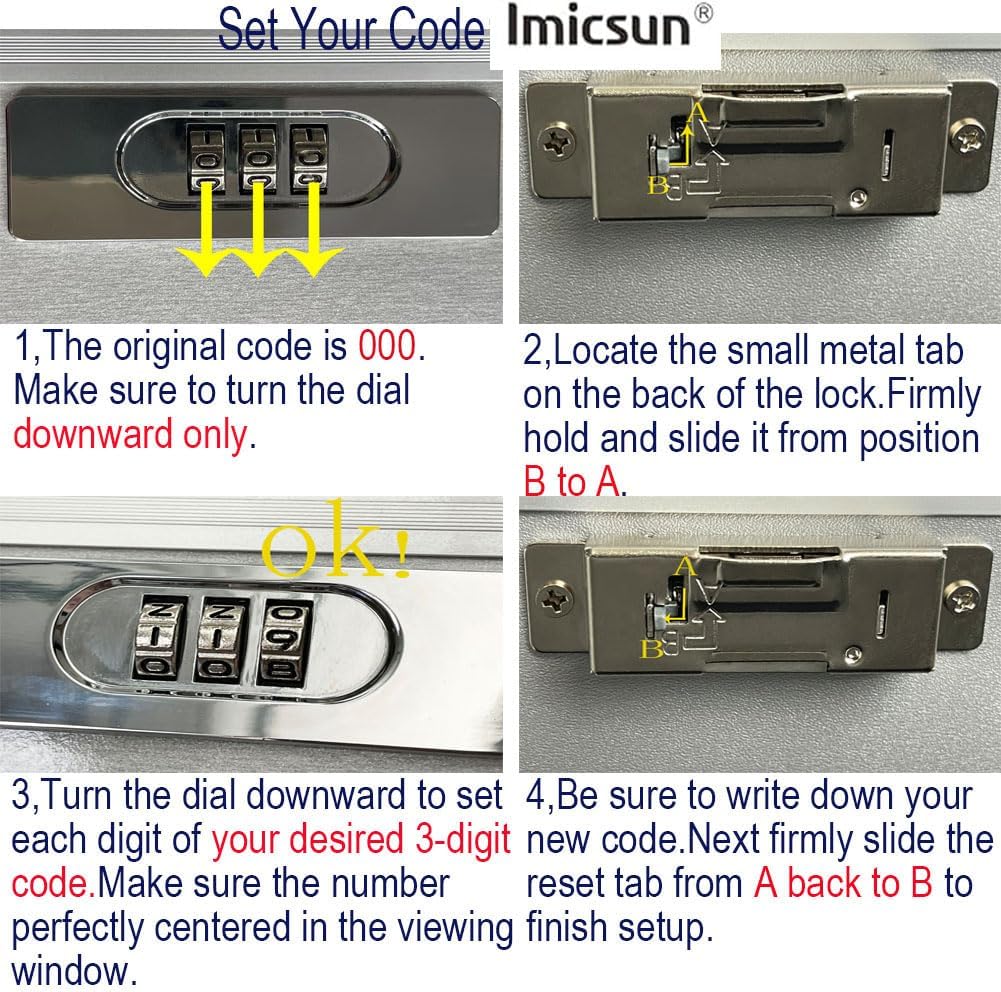 Set Your Code Imicsun®

A

B

1,The original code is 000. Make sure to turn the dial downward only.

2,Locate the small metal tab on the back of the lock.Firmly hold and slide it from position B to A.

ok!

A

B

3,Turn the dial downward to set each digit of your desired 3-digit code.Make sure the number perfectly centered in the viewing window.

4,Be sure to write down your new code.Next firmly slide the reset tab from A back to B to finish setup.