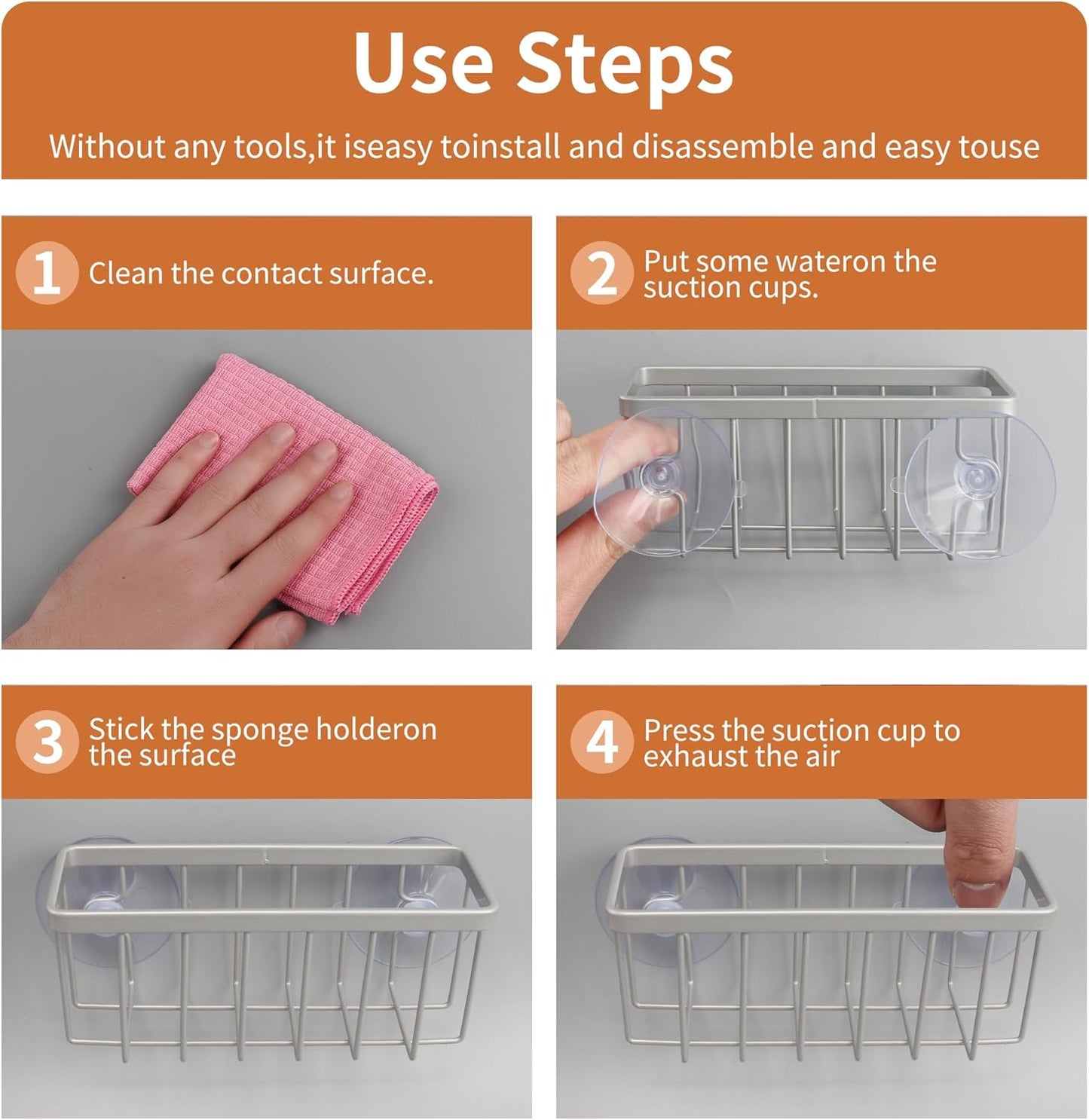 Use Steps

Without any tools,it iseasy toinstall and disassemble and easy touse

1 Clean the contact surface.

2 Put some wateron the suction cups.

3 Stick the sponge holderon the surface

4 Press the suction cup to exhaust the air