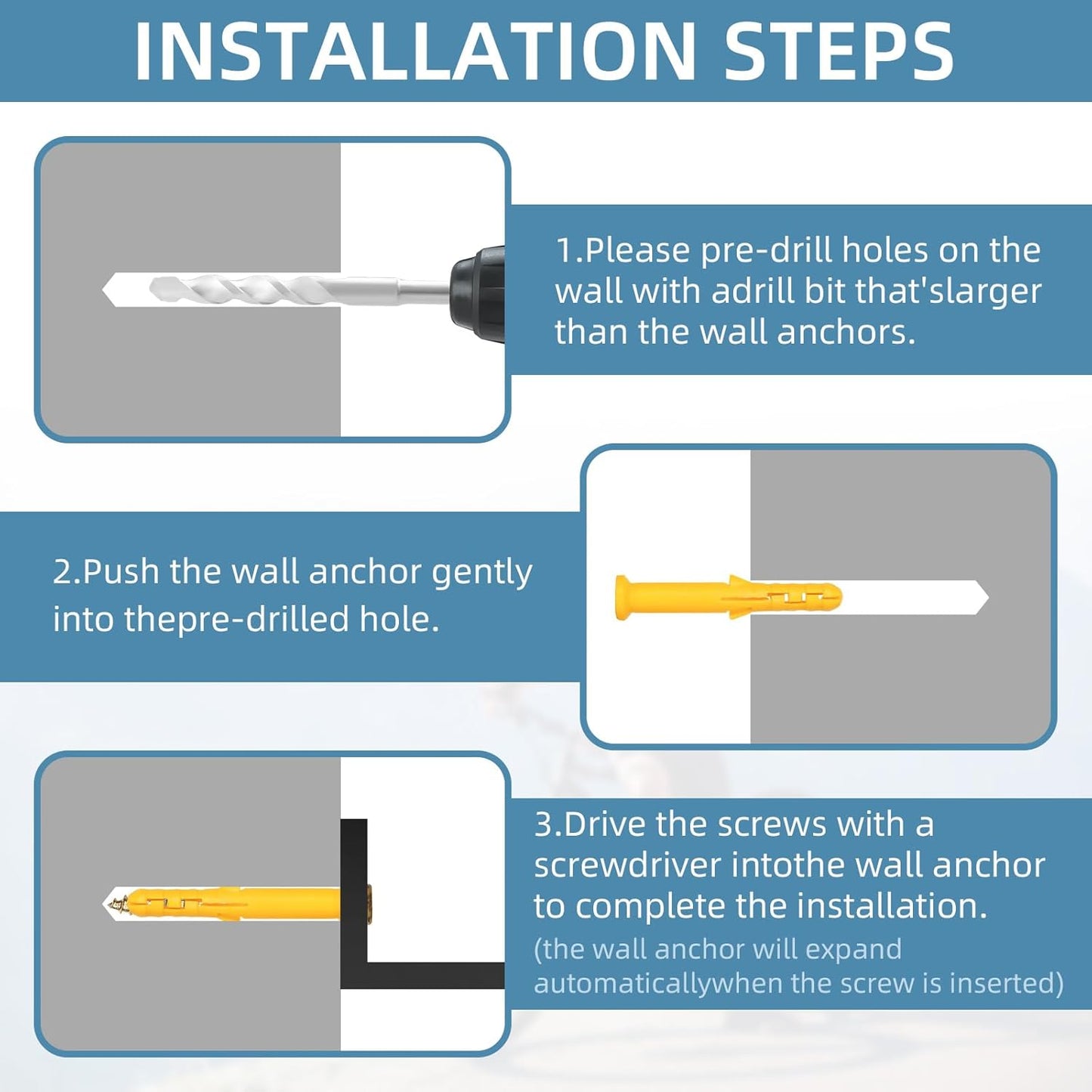 INSTALLATION STEPS

1.Please pre-drill holes on the wall with adrill bit that'slarger than the wall anchors.

2.Push the wall anchor gently into thepre-drilled hole.

3.Drive the screws with a screwdriver intothe wall anchor to complete the installation.
(the wall anchor will expand automaticallywhen the screw is inserted)