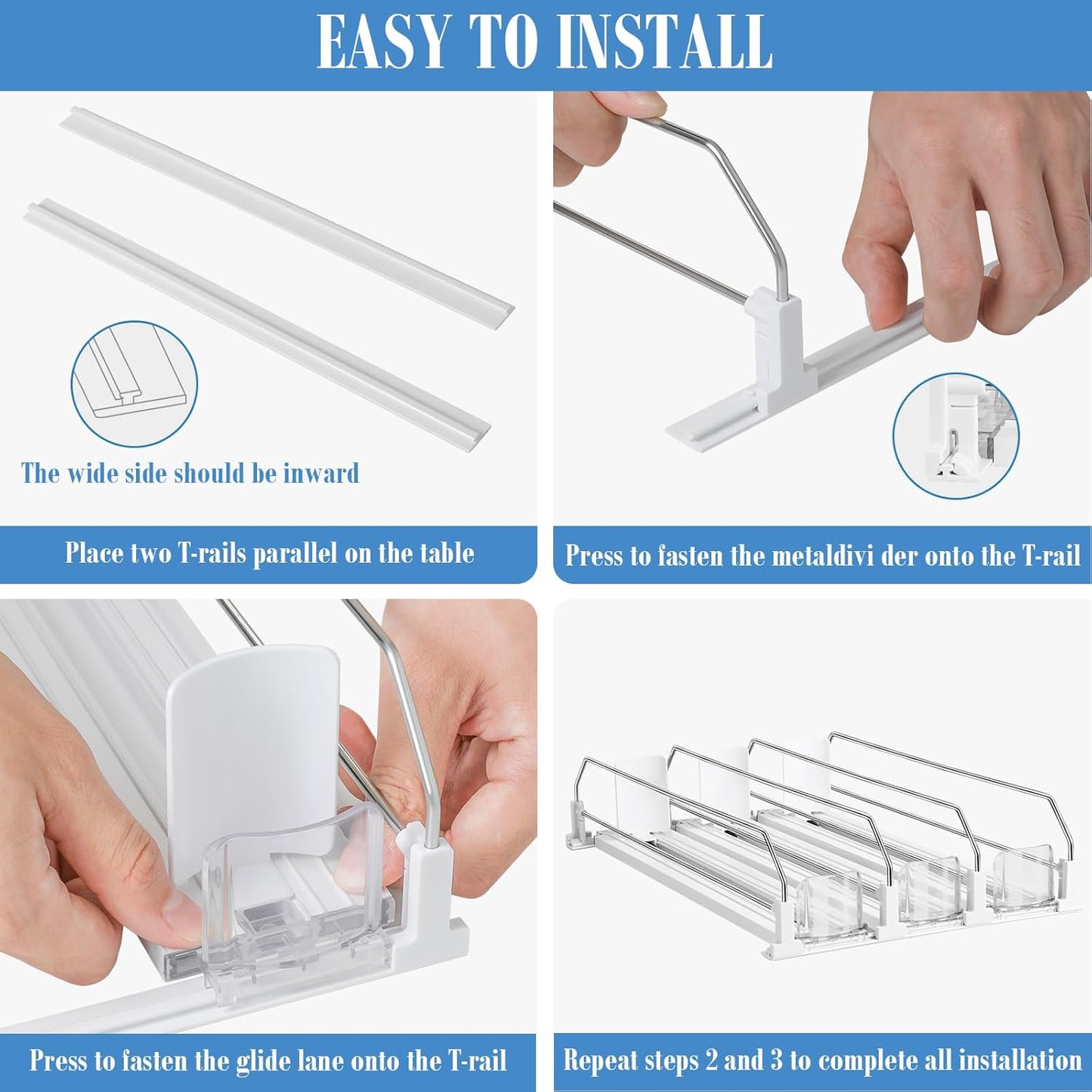 EASY TO INSTALL

The wide side should be inward

Place two T-rails parallel on the table

Press to fasten the metaldivi der onto the T-rail

Press to fasten the glide lane onto the T-rail

Repeat steps 2 and 3 to complete all installation