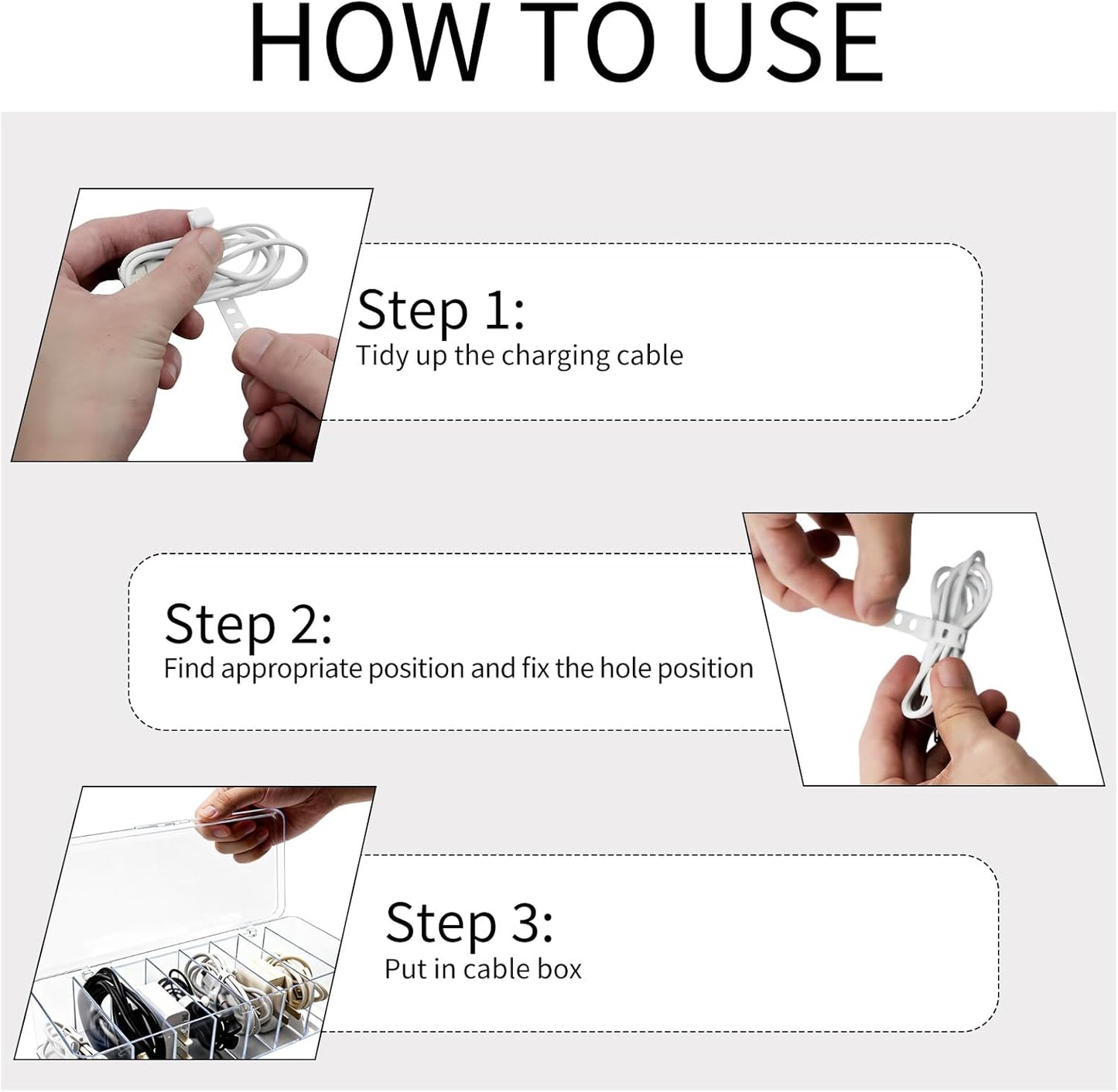 HOW TO USE

Step 1:
Tidy up the charging cable

Step 2:
Find appropriate position and fix the hole position

Step 3:
Put in cable box