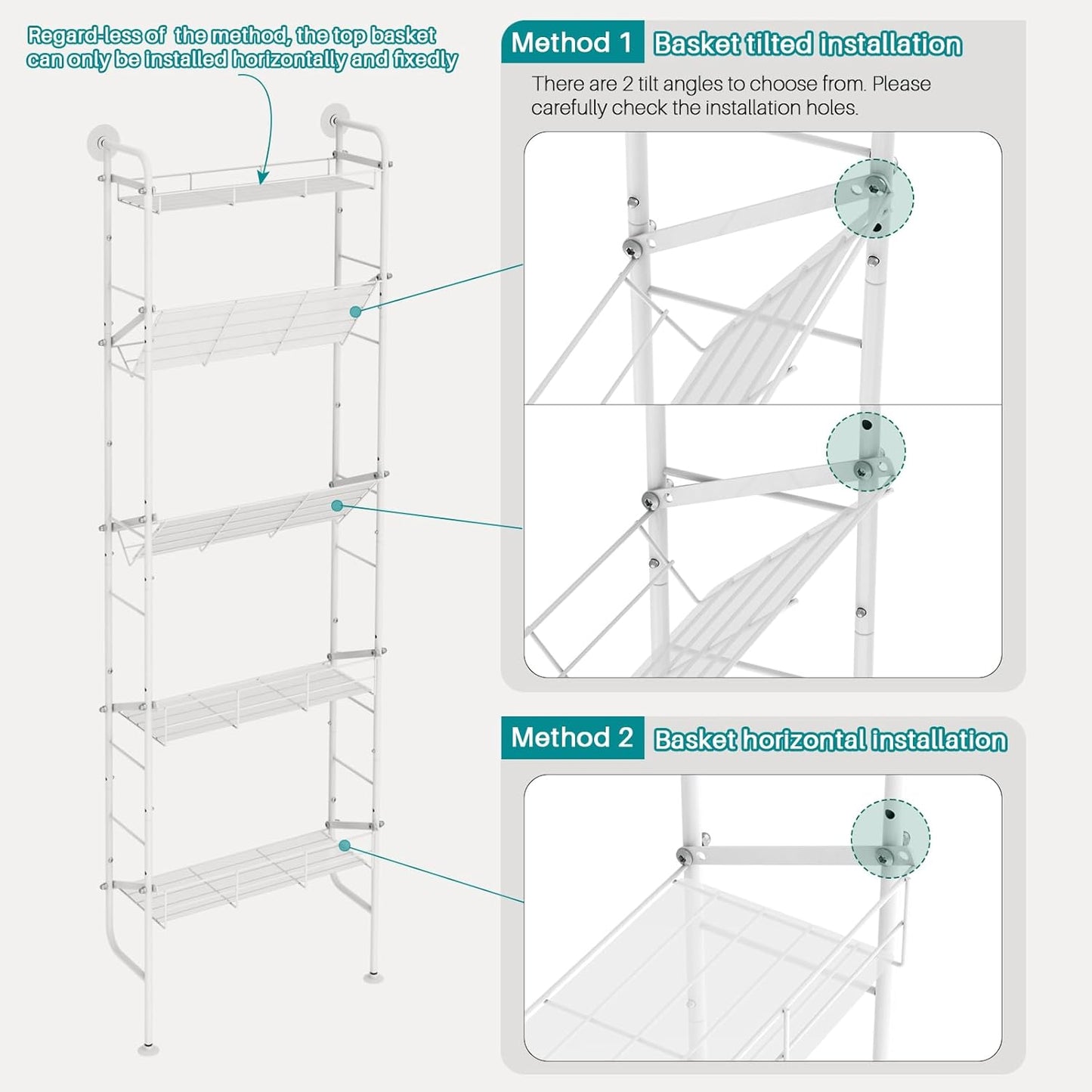 Regard-less of the method, the top basket can only be installed horizontally and fixedly

Method 1 Basket tilted installation

There are 2 tilt angles to choose from. Please carefully check the installation holes.

Method 2 Basket horizontal installation