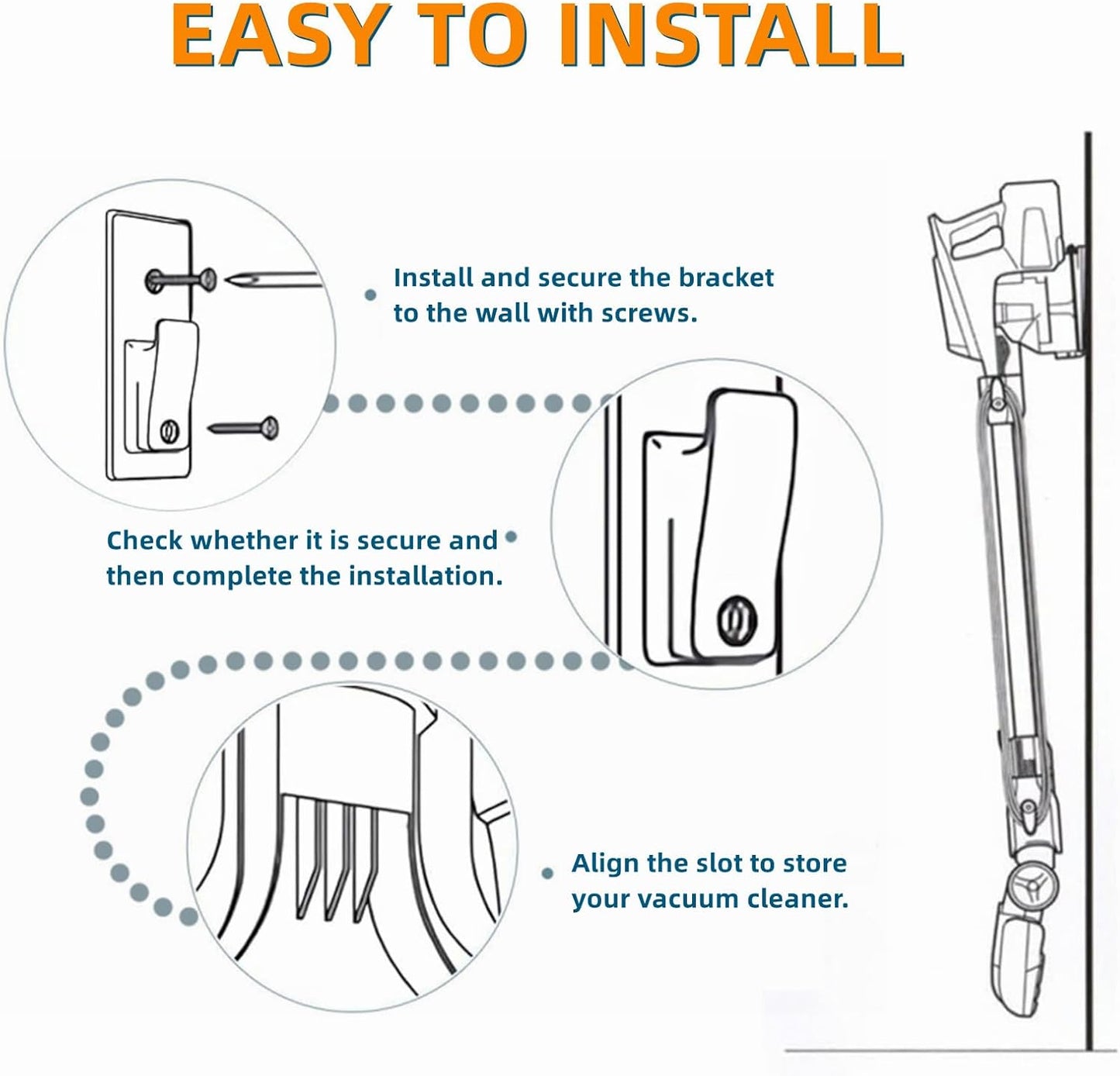 EASY TO INSTALL

Install and secure the bracket to the wall with screws.

Check whether it is secure and then complete the installation.

Align the slot to store your vacuum cleaner.