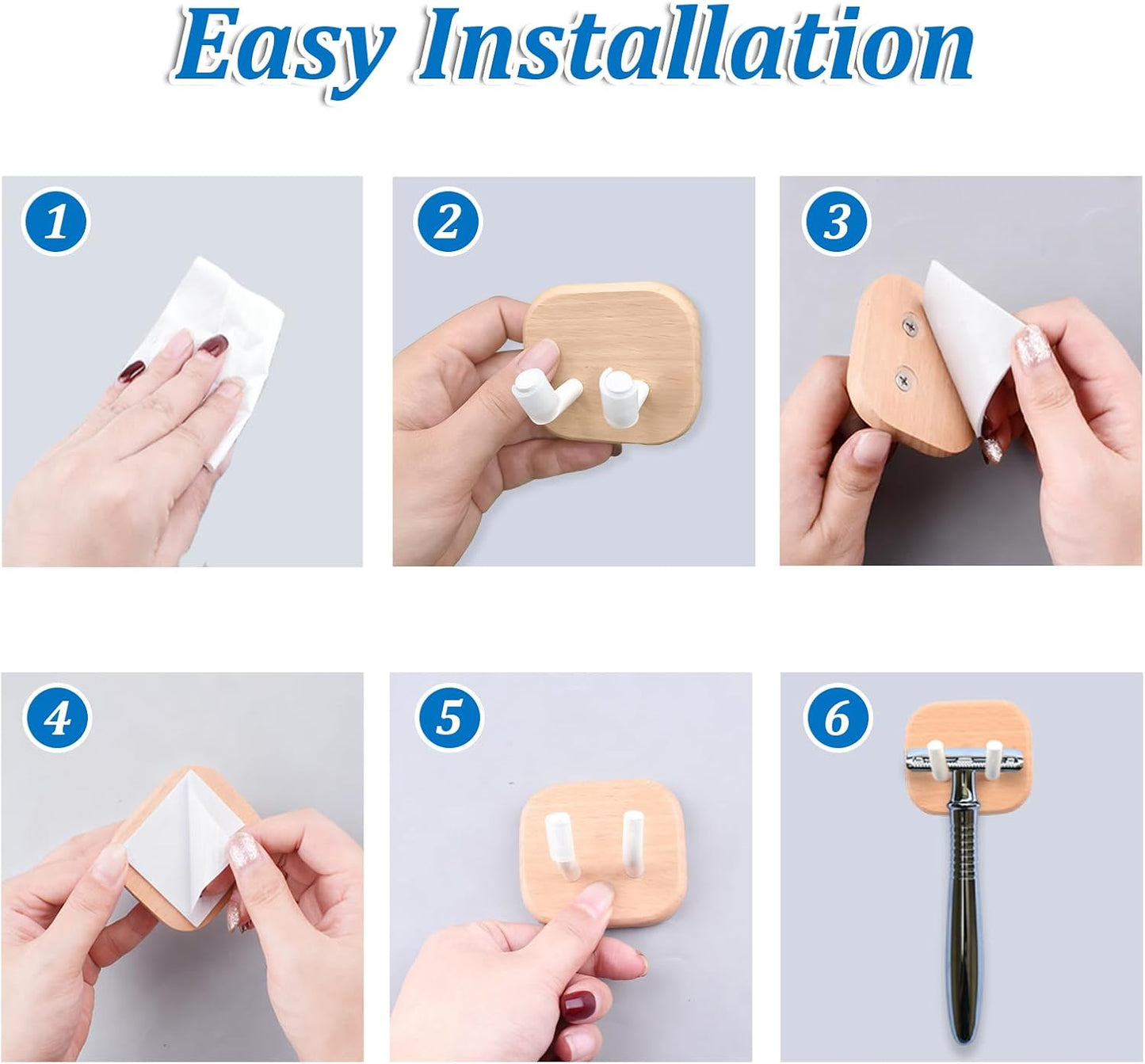 Easy Installation

1

2

3

4

5

6