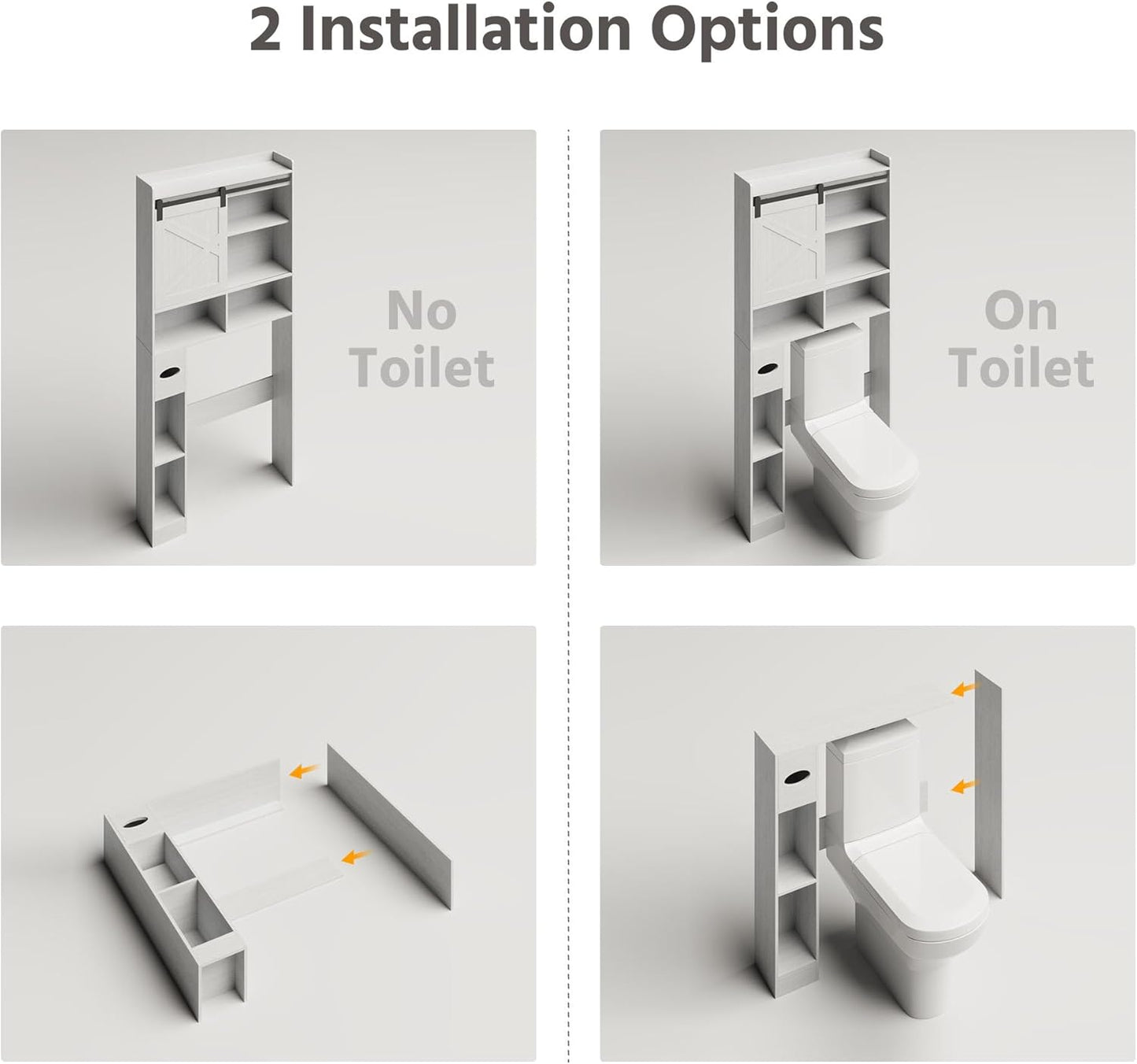 2 Installation Options

No Toilet

On Toilet